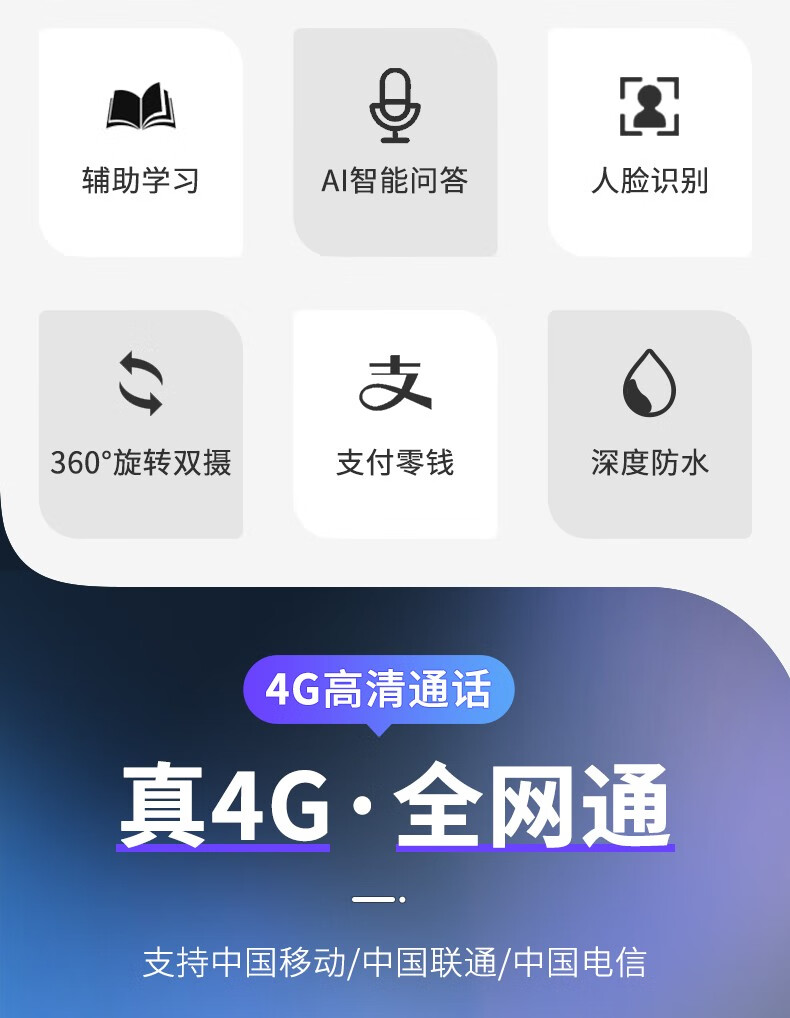 辅助学习

AI智能问答

人脸识别

360°旋转双摄

支付零钱

深度防水

4G高清通话

真4G·全网通

支持中国移动/中国联通/中国电信